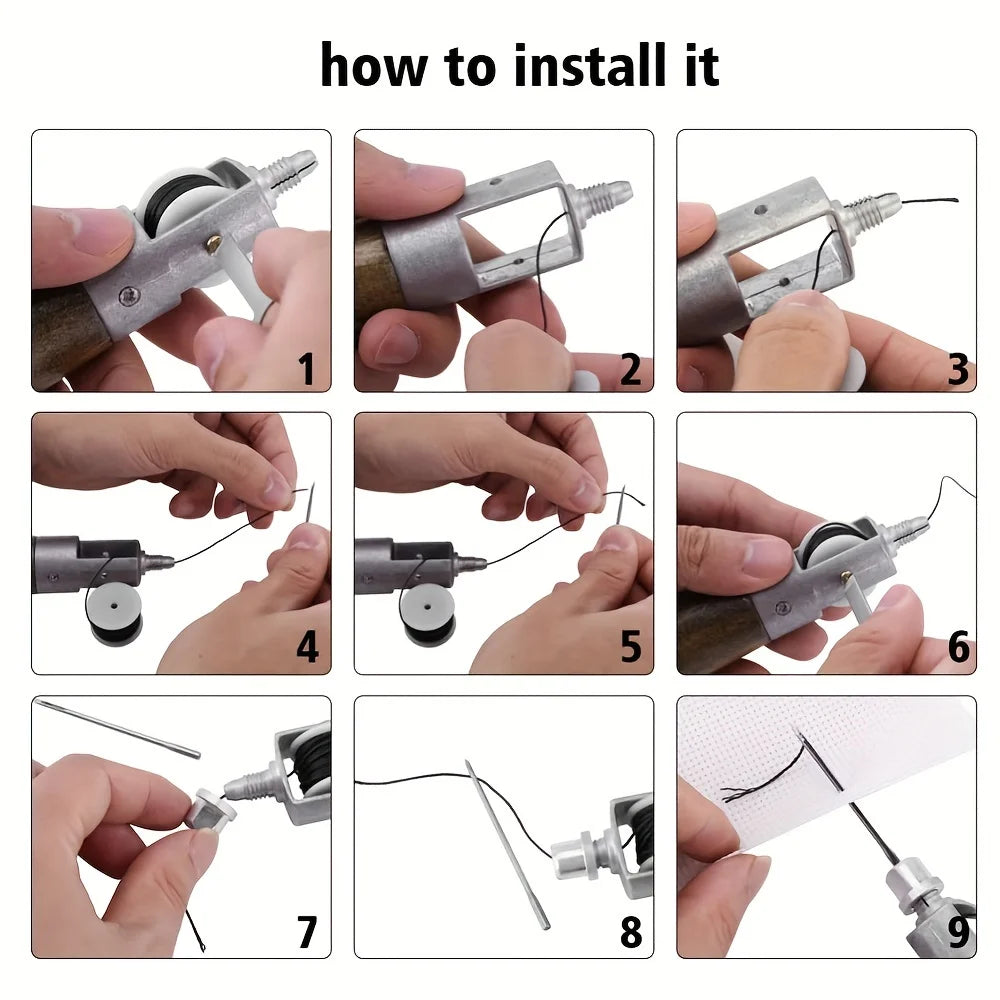 how to install it

1

2

3

4

5

6

7

8

9