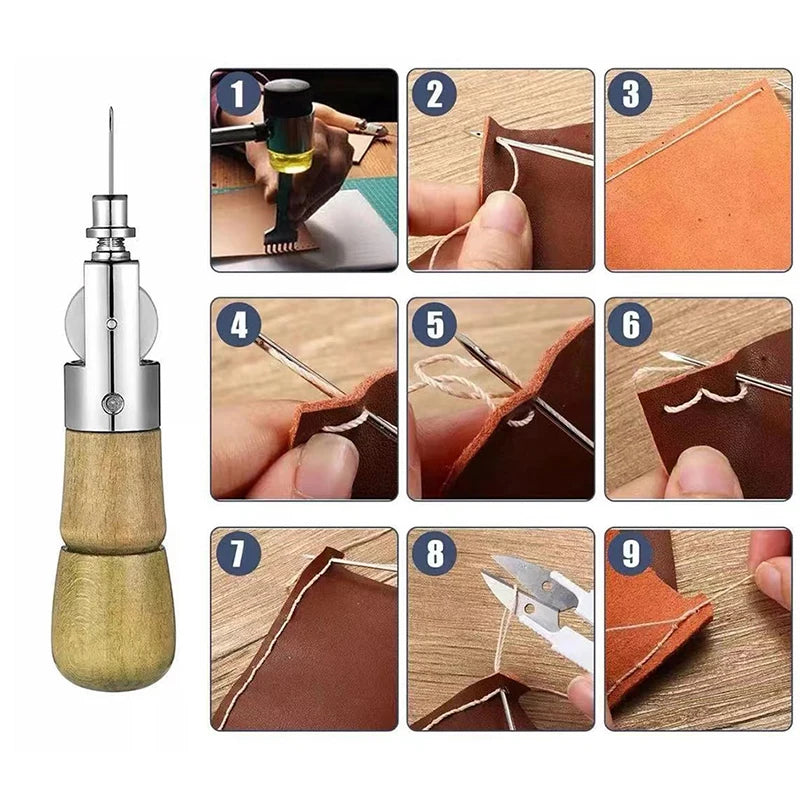 1
2
3
4
5
6
7
8
9