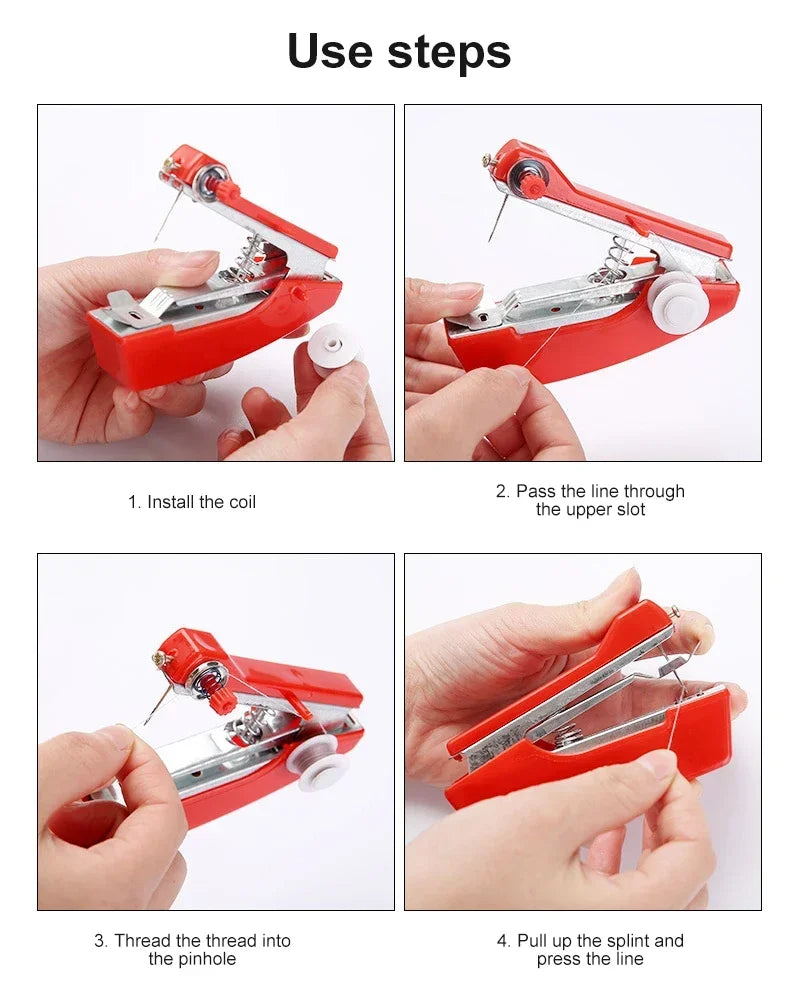 Use steps

1. Install the coil

2. Pass the line through the upper slot

3. Thread the thread into the pinhole

4. Pull up the splint and press the line