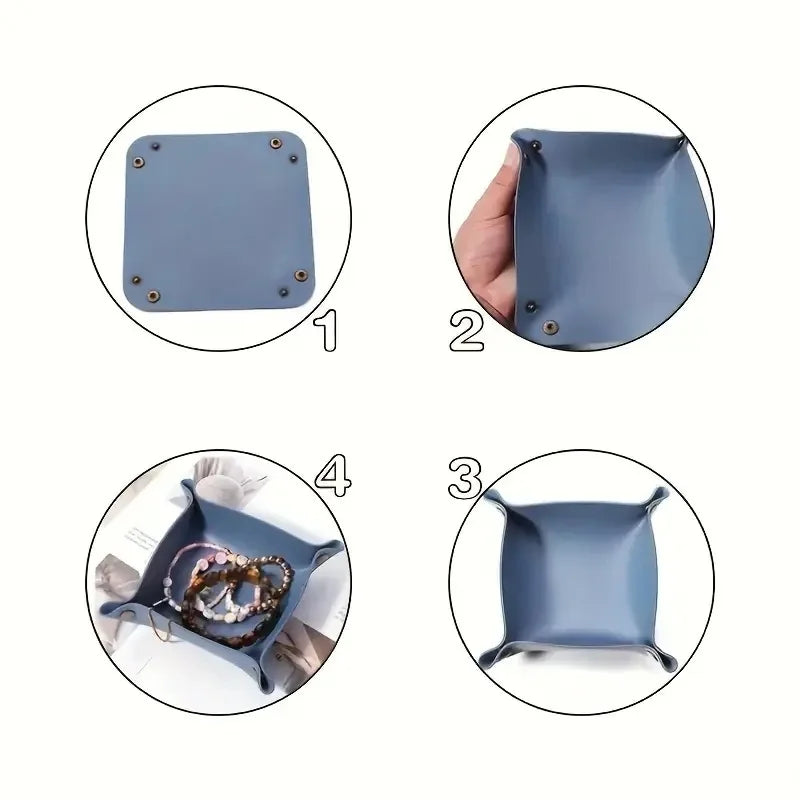 1

2

4

3