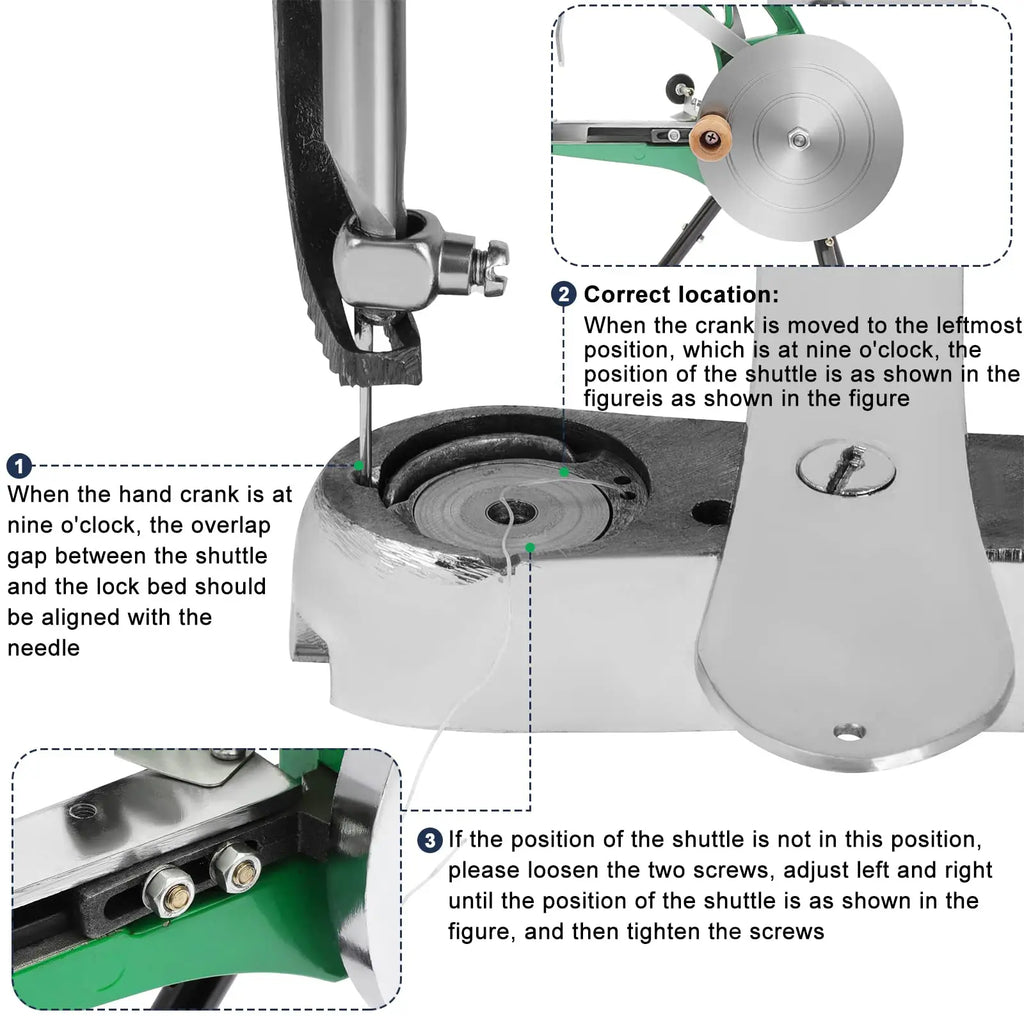 2 Correct location:
When the crank is moved to the leftmost position, which is at nine o'clock, the position of the shuttle is as shown in the figureis as shown in the figure

1
When the hand crank is at nine o'clock, the overlap gap between the shuttle and the lock bed should be aligned with the needle

3 If the position of the shuttle is not in this position, please loosen the two screws, adjust left and right until the position of the shuttle is as shown in the figure, and then tighten the screws