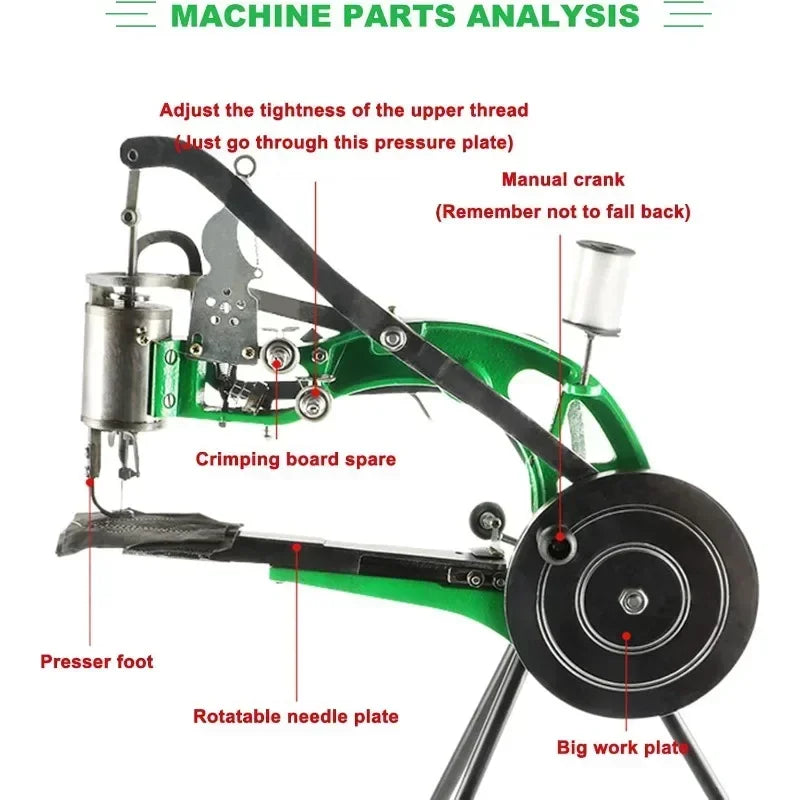 MACHINE PARTS ANALYSIS

Adjust the tightness of the upper thread (Just go through this pressure plate)

Manual crank (Remember not to fall back)

Crimping board spare

Presser foot

Rotatable needle plate

Big work plate