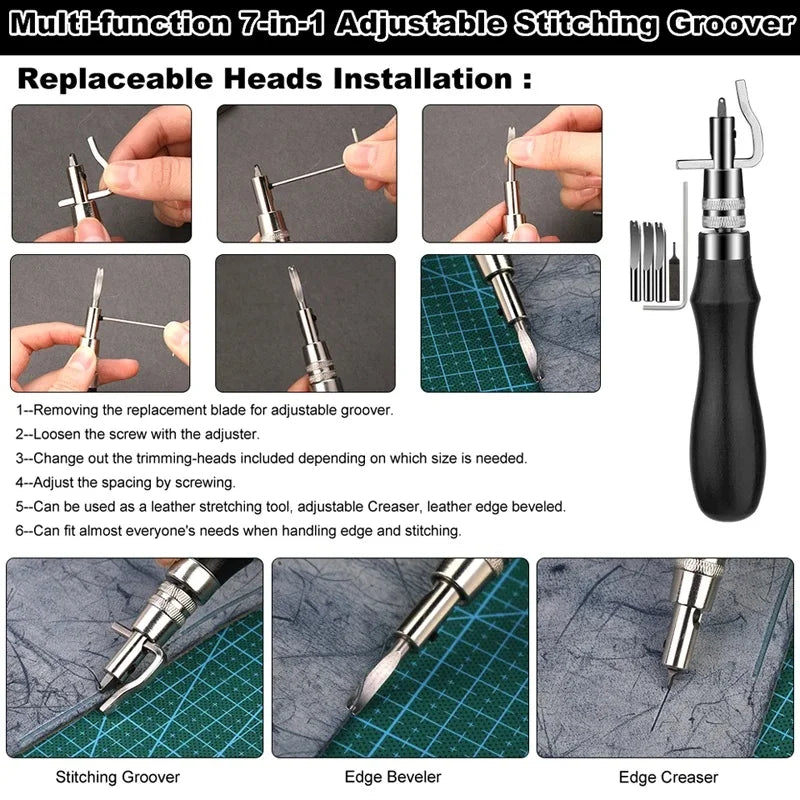 Multi-function 7-in-1 Adjustable Stitching Groover

Replaceable Heads Installation :

1--Removing the replacement blade for adjustable groover.
2--Loosen the screw with the adjuster.
3--Change out the trimming-heads included depending on which size is needed.
4--Adjust the spacing by screwing.
5--Can be used as a leather stretching tool, adjustable Creaser, leather edge beveled.
6--Can fit almost everyone's needs when handling edge and stitching.

Stitching Groover

Edge Beveler

Edge Creaser