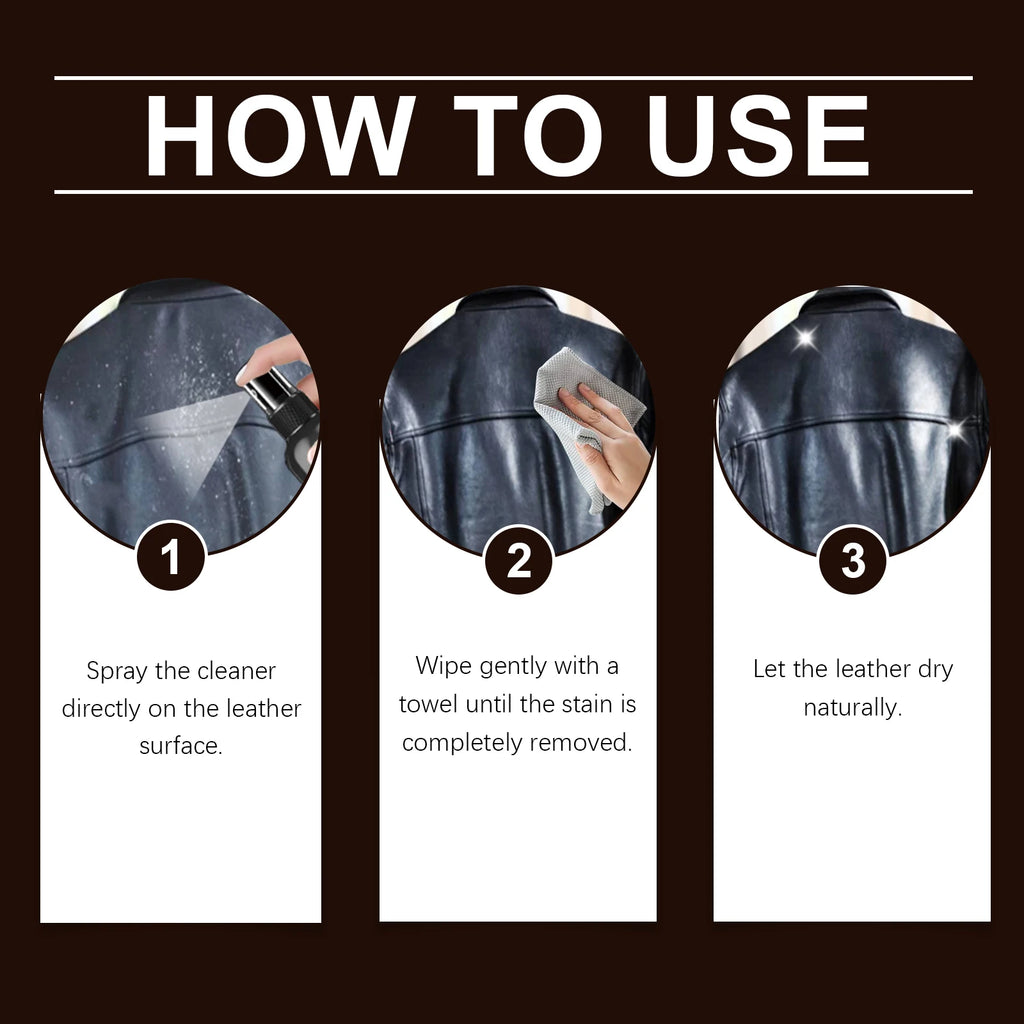 HOW TO USE

1

Spray the cleaner directly on the leather surface.

2

Wipe gently with a towel until the stain is completely removed.

3

Let the leather dry naturally.