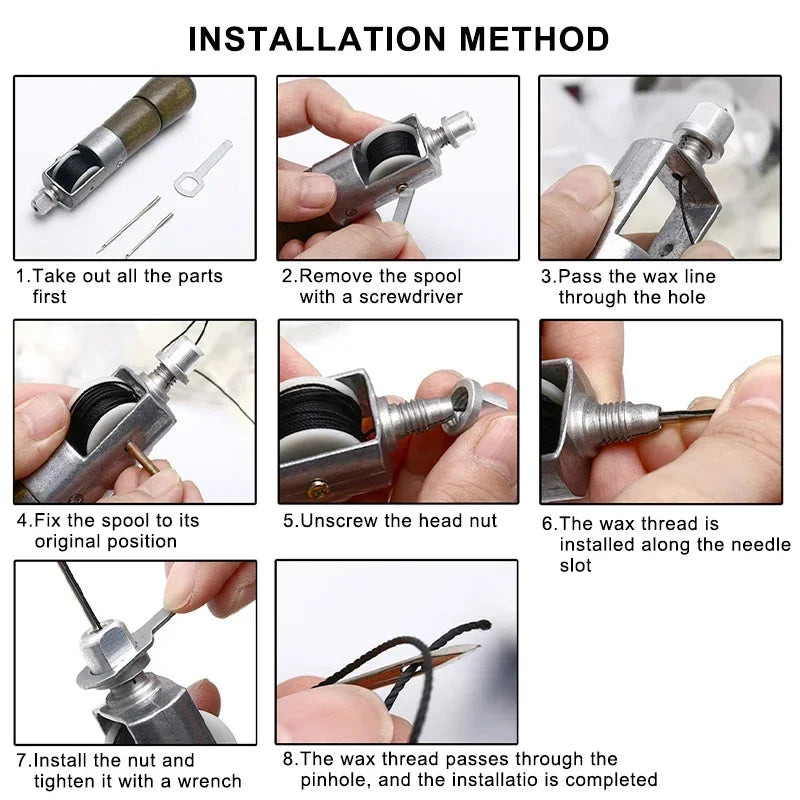 INSTALLATION METHOD

1.Take out all the parts first

2.Remove the spool with a screwdriver

3.Pass the wax line through the hole

4.Fix the spool to its original position

5.Unscrew the head nut

6.The wax thread is installed along the needle slot

7.Install the nut and tighten it with a wrench

8.The wax thread passes through the pinhole, and the installatio is completed