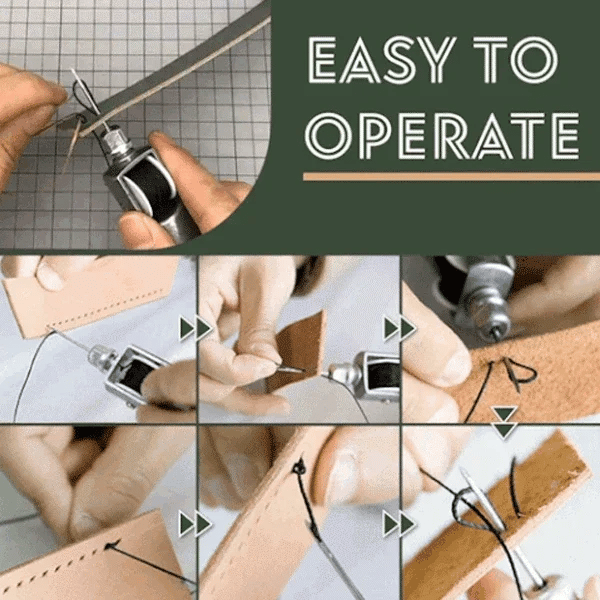 EASY TO OPERATE