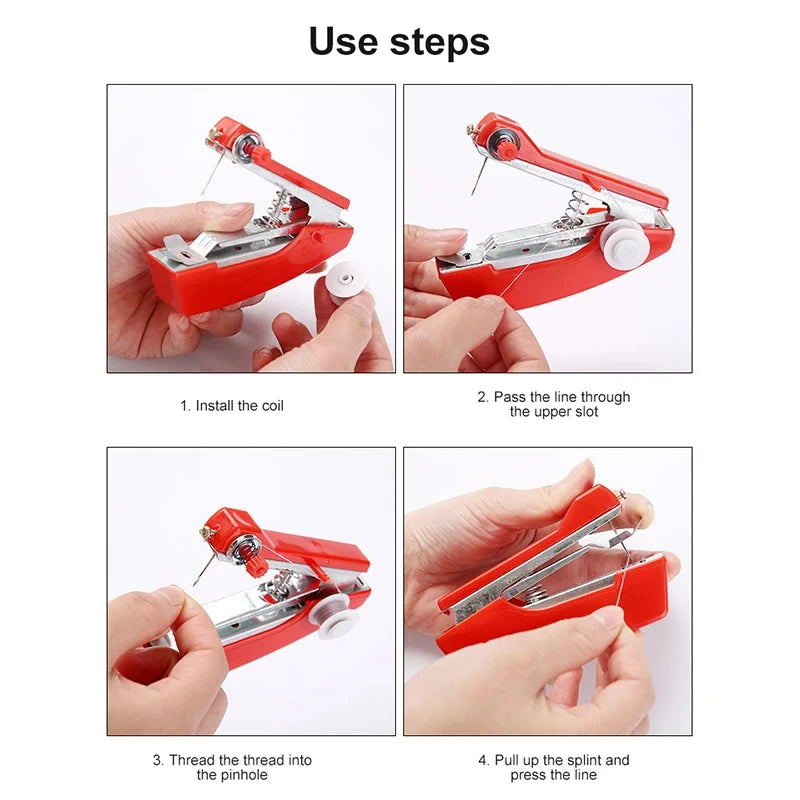 Use steps

1. Install the coil

2. Pass the line through the upper slot

3. Thread the thread into the pinhole

4. Pull up the splint and press the line