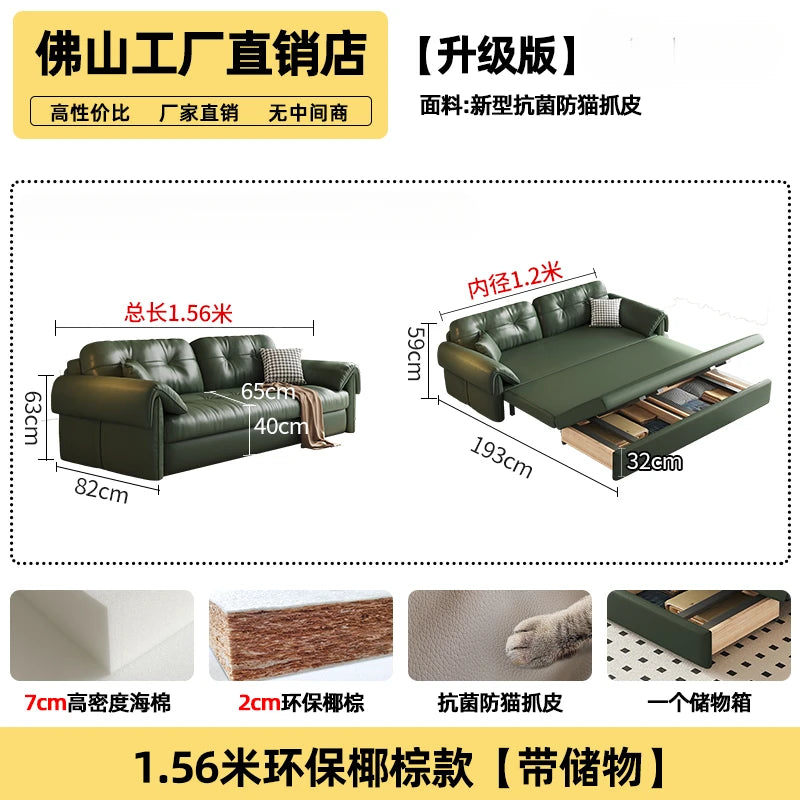 佛山工厂直销店

高性价比　厂家直销　无中间商

【升级版】

面料:新型抗菌防猫抓皮

总长1.56米

63cm

65cm

40cm

82cm

内径1.2米

59cm

193cm

32cm

7cm高密度海棉

2cm环保椰棕

抗菌防猫抓皮

一个储物箱

1.56米环保椰棕款【带储物】