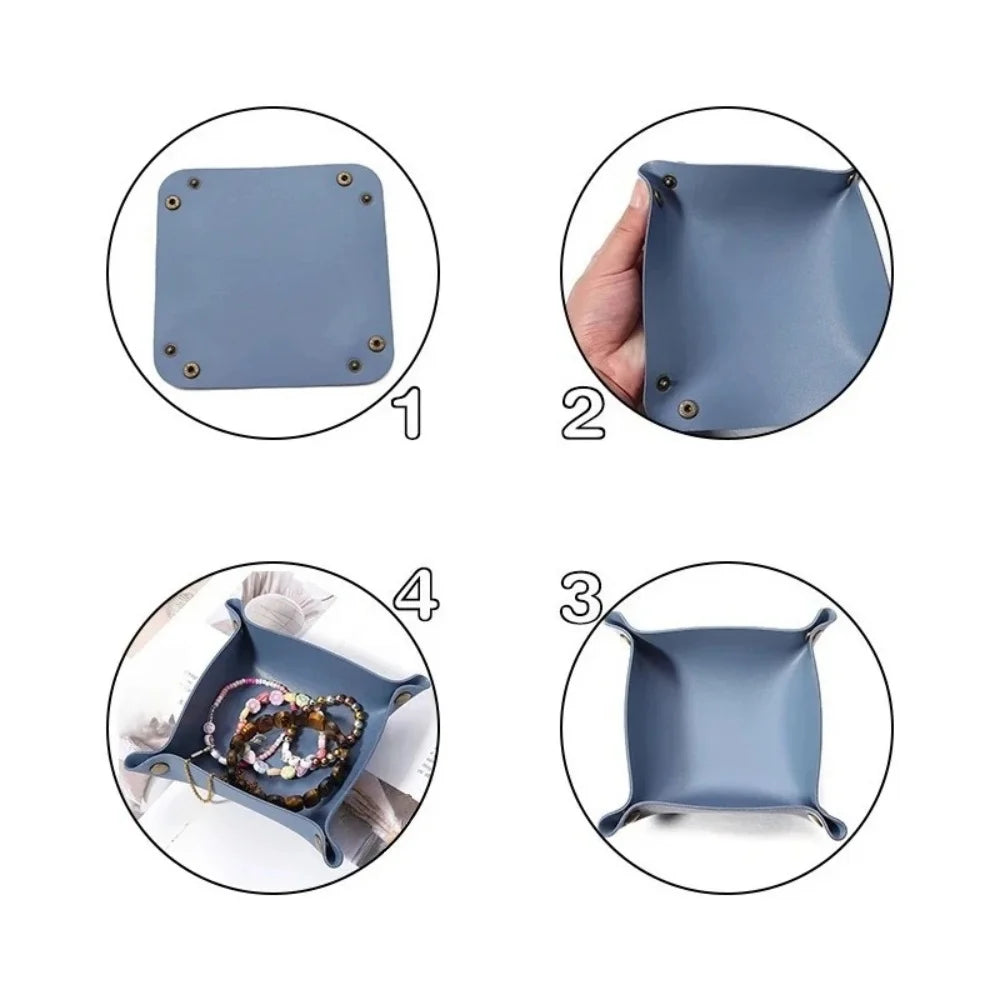 1

2

4

3