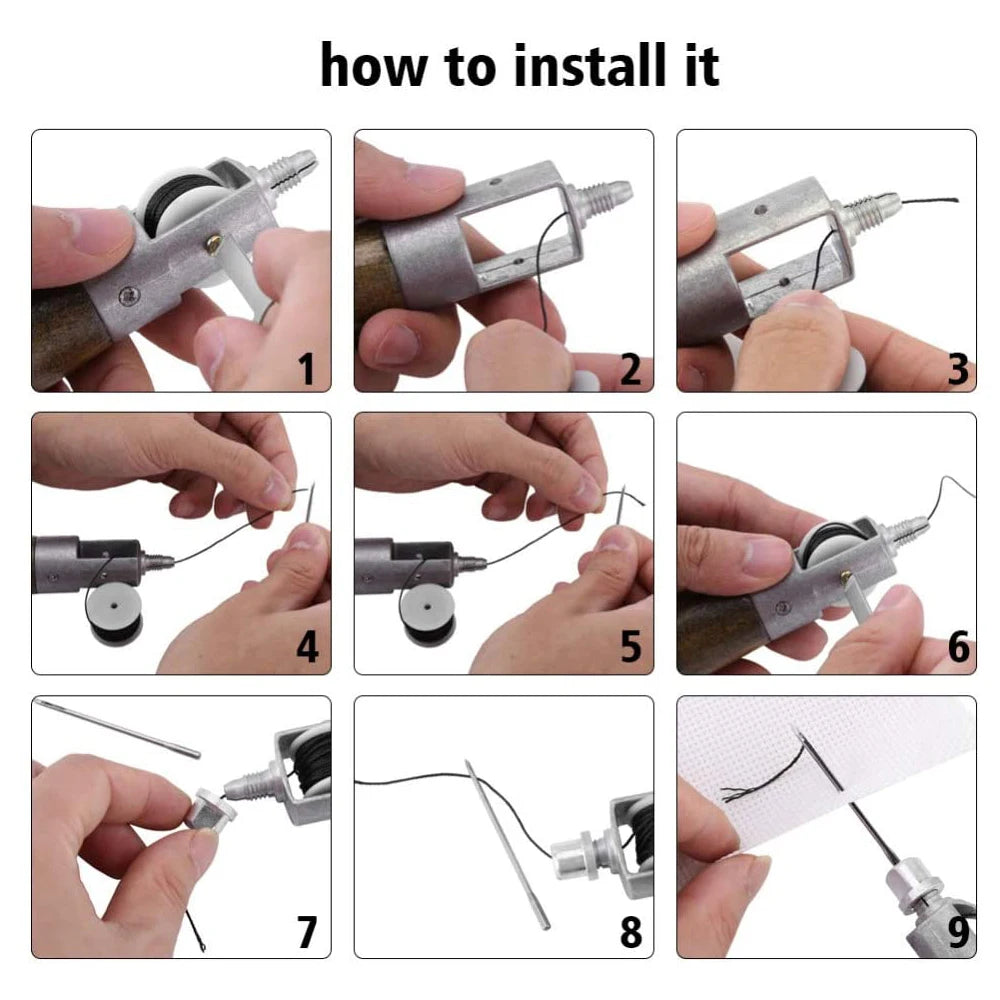 how to install it

1

2

3

4

5

6

7

8

9