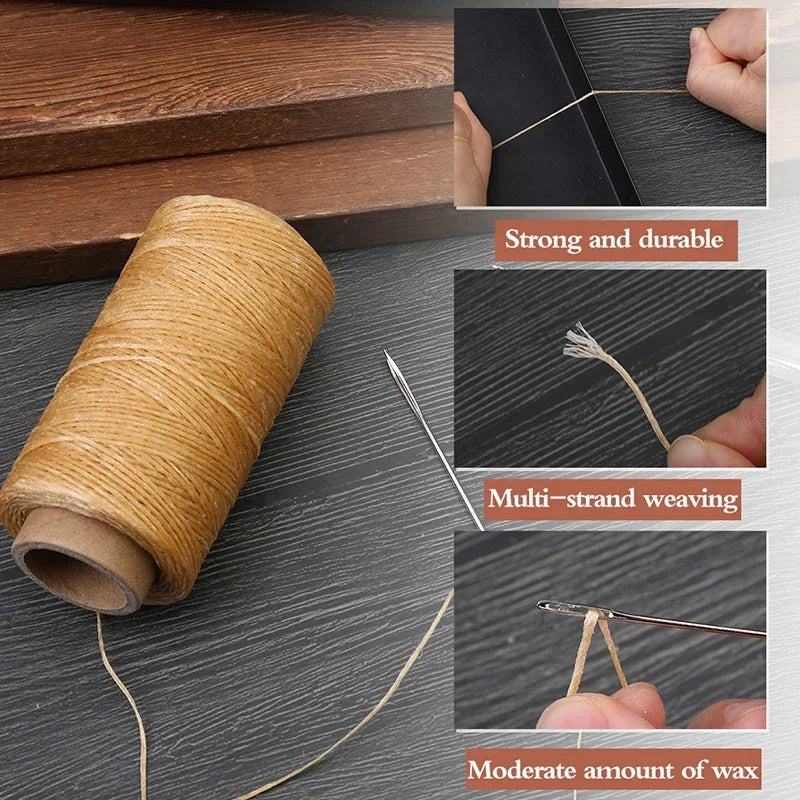 Strong and durable

Multi-strand weaving

Moderate amount of wax