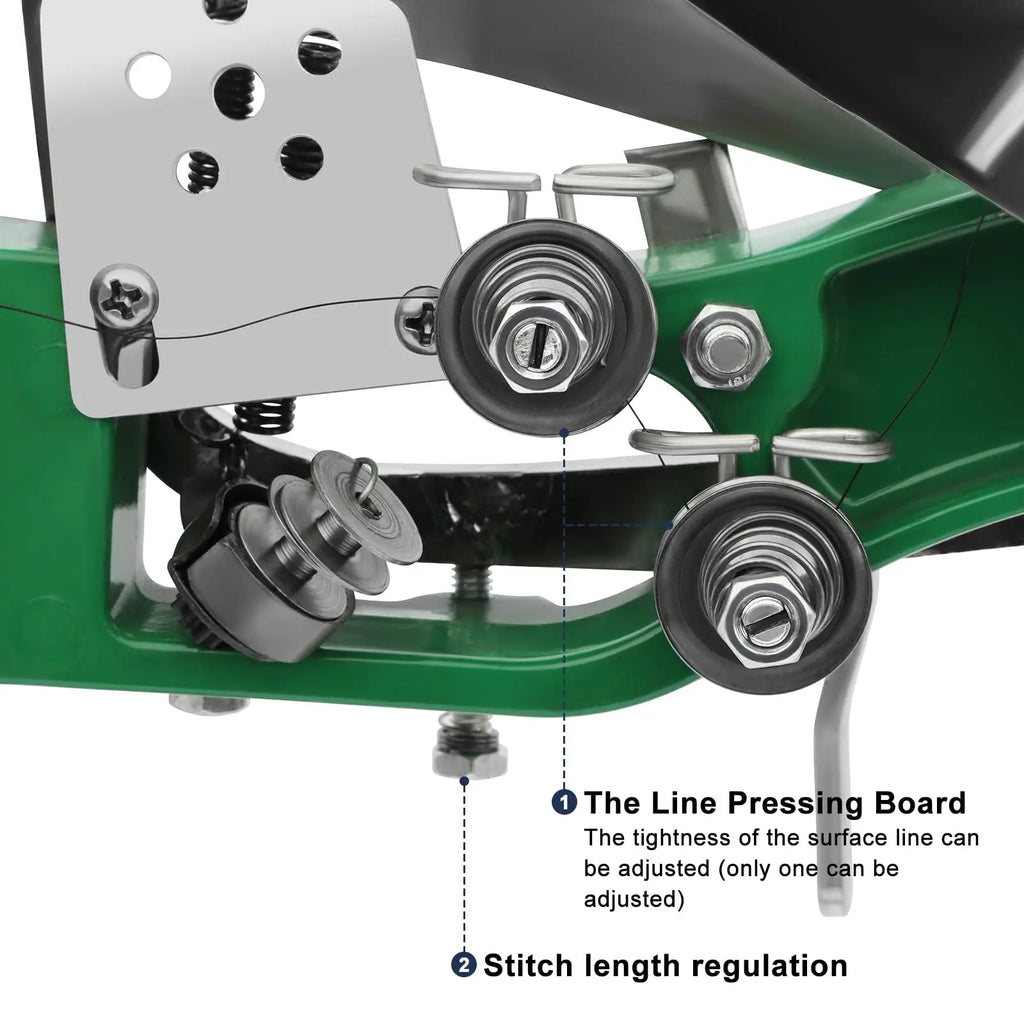 1 The Line Pressing Board
The tightness of the surface line can be adjusted (only one can be adjusted)

2 Stitch length regulation