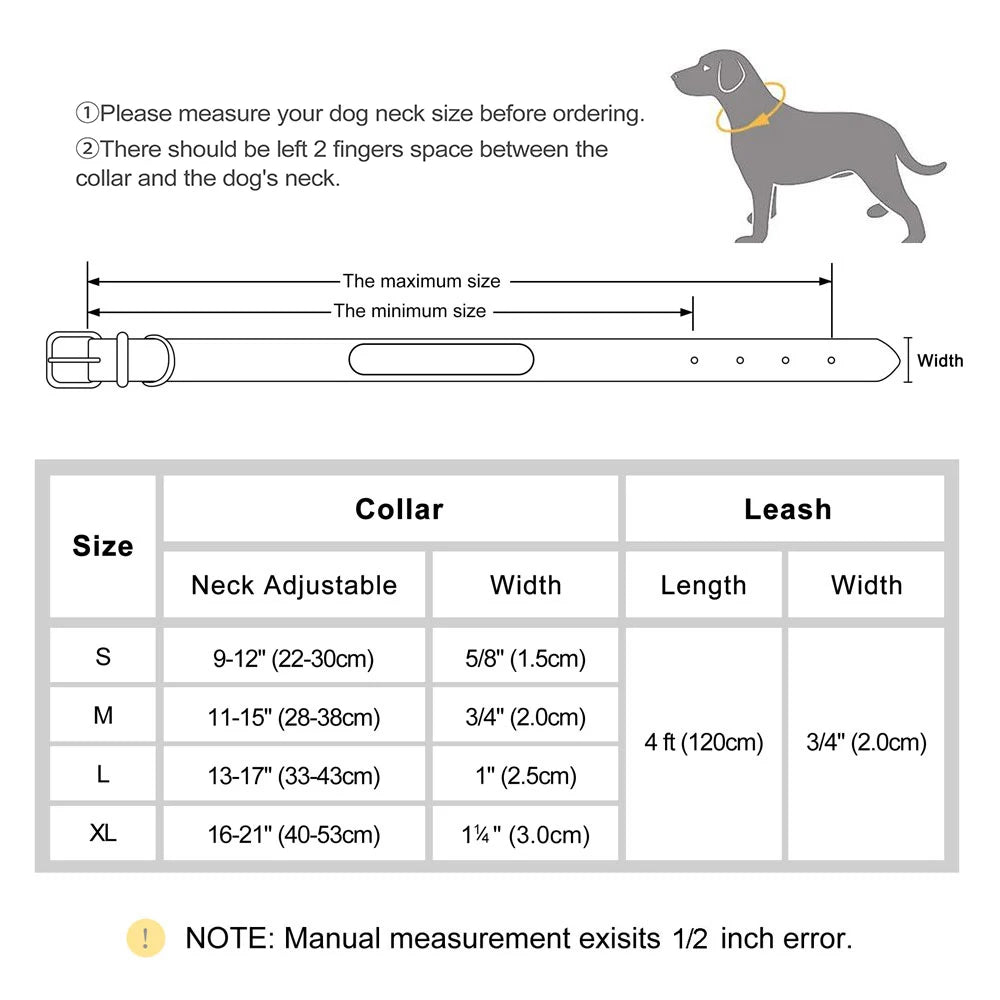 ①Please measure your dog neck size before ordering.
②There should be left 2 fingers space between the collar and the dog's neck.

The maximum size
The minimum size
Width

| Size | Collar | | Leash | |
|---|---|---|---|---|
| | Neck Adjustable | Width | Length | Width |
| S | 9-12" (22-30cm) | 5/8" (1.5cm) | 4 ft (120cm) | 3/4" (2.0cm) |
| M | 11-15" (28-38cm) | 3/4" (2.0cm) | | |
| L | 13-17" (33-43cm) | 1" (2.5cm) | | |
| XL | 16-21" (40-53cm) | 1¼" (3.0cm) | | |

! NOTE: Manual measurement exisits 1/2 inch error.