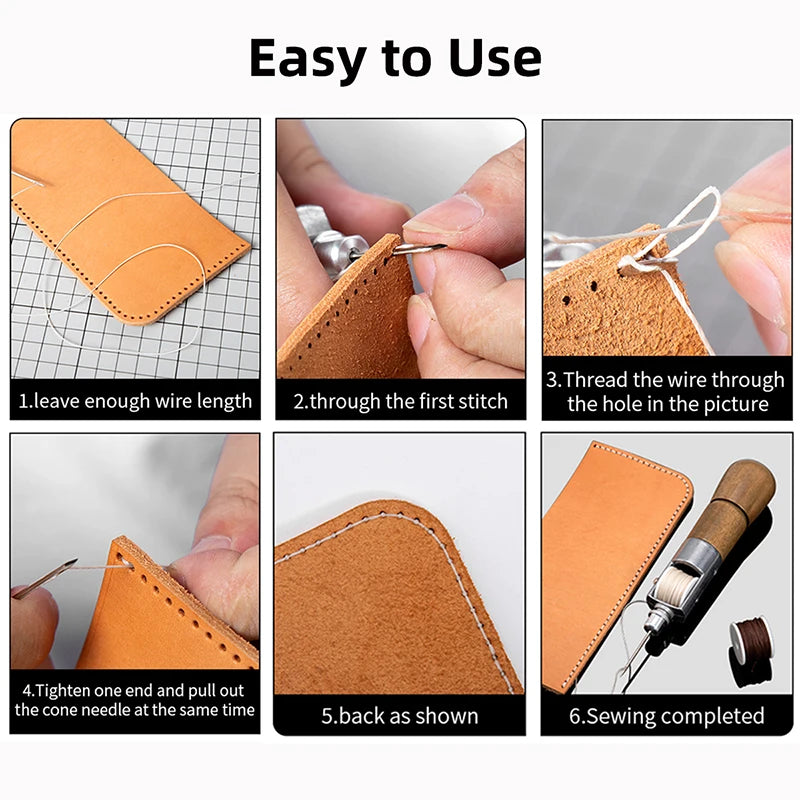 Easy to Use

1.leave enough wire length

2.through the first stitch

3.Thread the wire through the hole in the picture

4.Tighten one end and pull out the cone needle at the same time

5.back as shown

6.Sewing completed